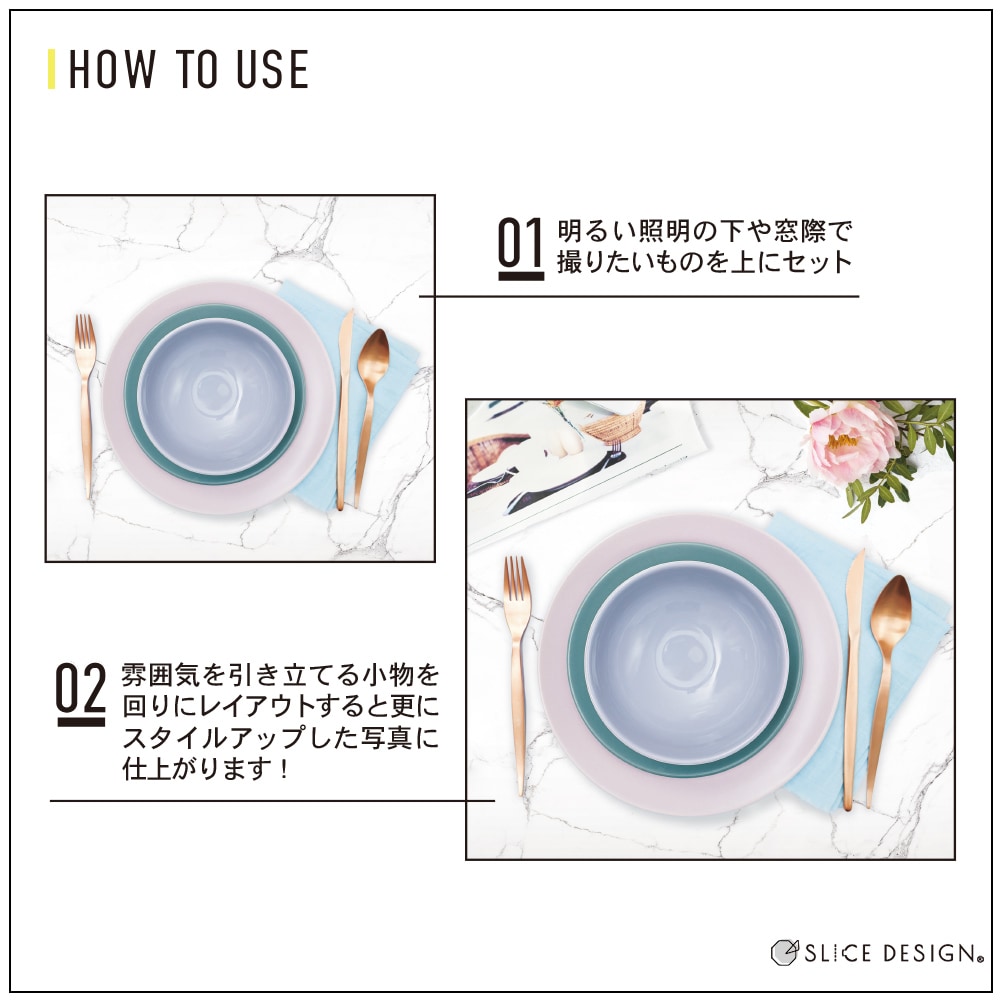 HOW TO USE

01 明るい照明の下や窓際で撮りたいものを上にセット

02 雰囲気を引き立てる小物を回りにレイアウトすると更にスタイルアップした写真に仕上がります！

SLICE DESIGN®